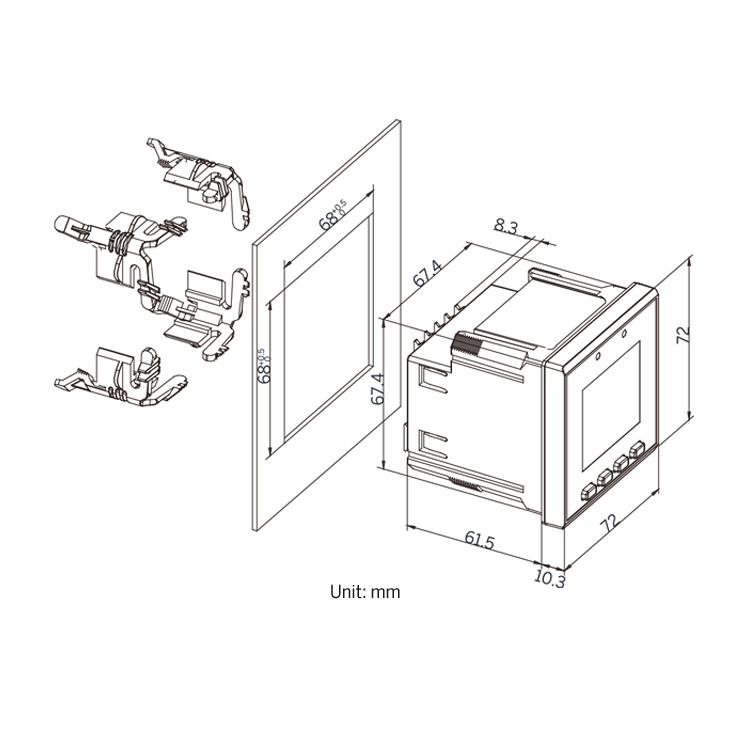 $68^{+0.5}_{0}$

$68^{+0.5}_{0}$

8.3

67.4

67.4

72

72

61.5

10.3

Unit: mm