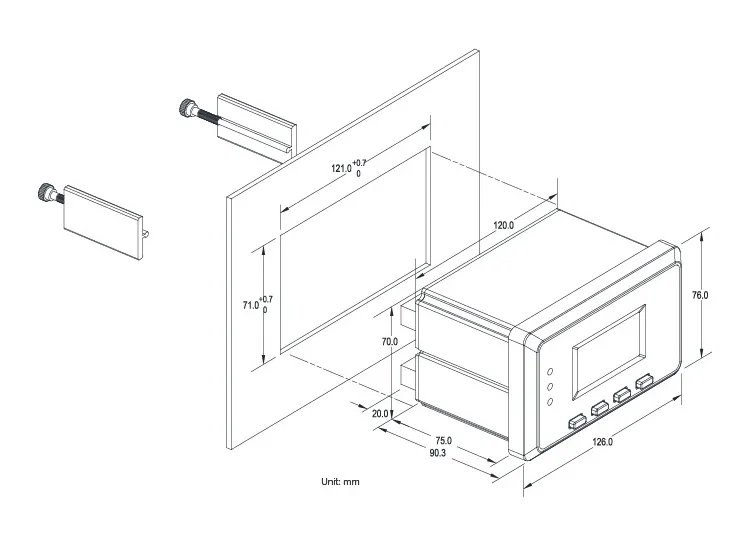 $121.0^{+0.7}_{0}$

120.0

$71.0^{+0.7}_{0}$

76.0

70.0

20.0

75.0

90.3

126.0

Unit: mm