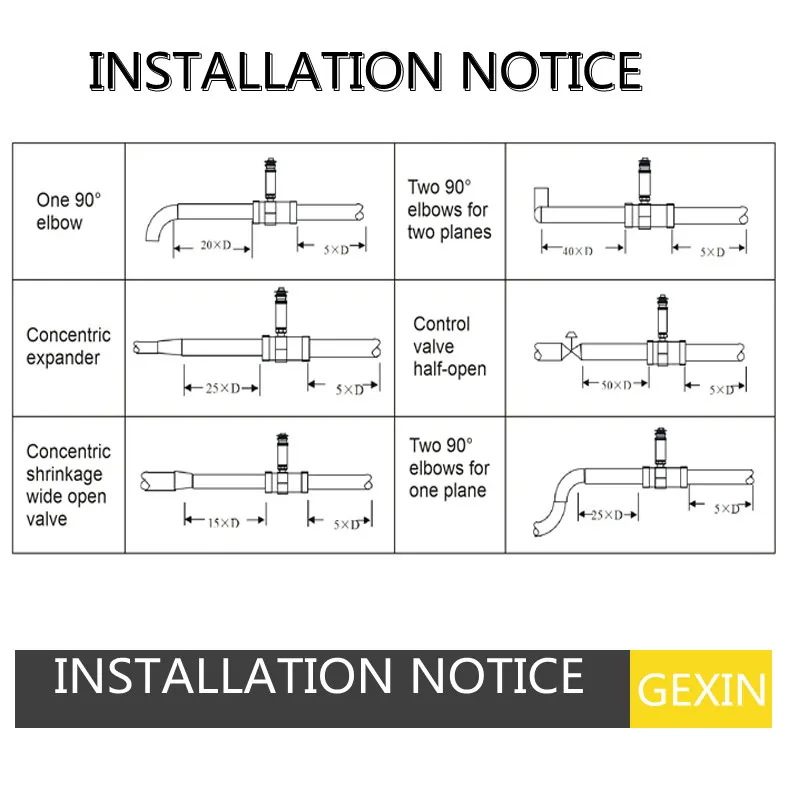 INSTALLATION NOTICE

| One 90° elbow | 20×D 5×D | Two 90° elbows for two planes | 40×D 5×D |
|---|---|---|---|
| Concentric expander | 25×D 5×D | Control valve half-open | 50×D 5×D |
| Concentric shrinkage wide open valve | 15×D 5×D | Two 90° elbows for one plane | 25×D 5×D |

INSTALLATION NOTICE GEXIN