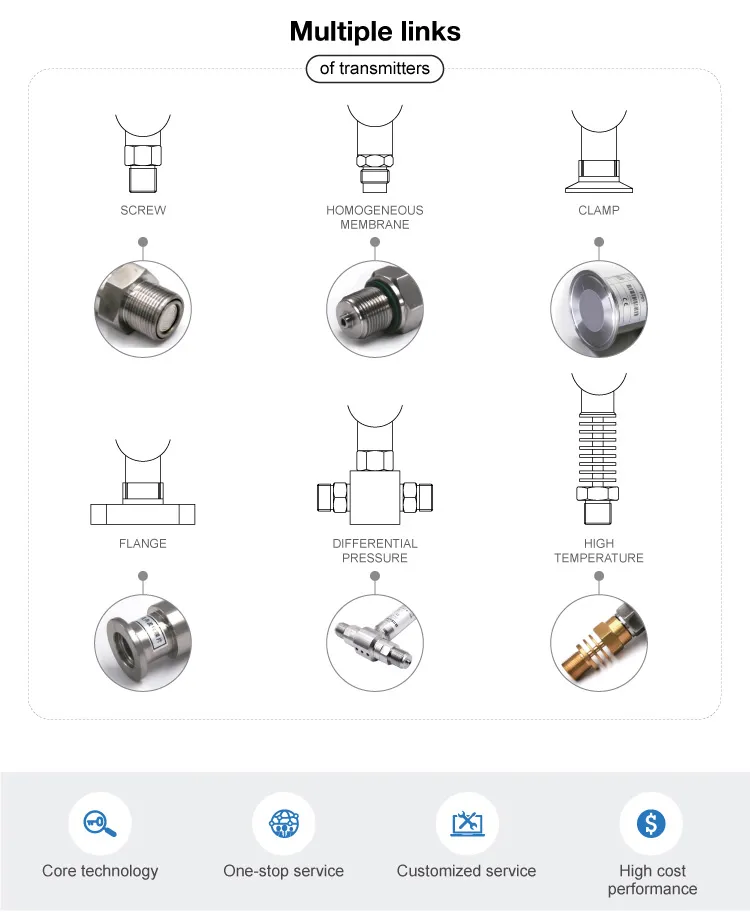 Multiple links

of transmitters

SCREW

HOMOGENEOUS MEMBRANE

CLAMP

FLANGE

DIFFERENTIAL PRESSURE

HIGH TEMPERATURE

Core technology

One-stop service

Customized service

High cost performance