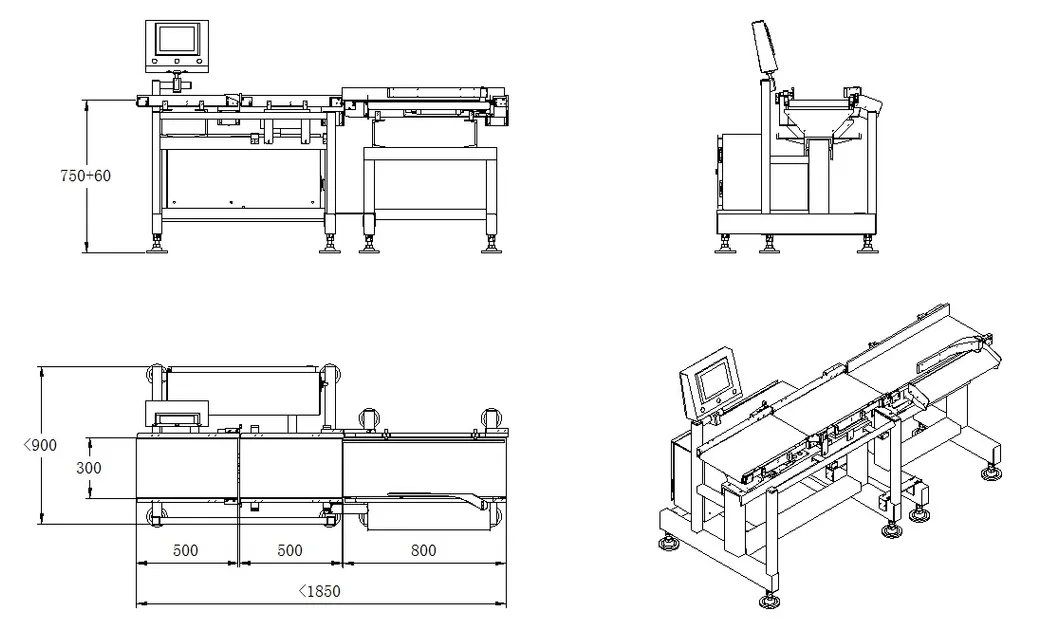 750+60

<900

300

500

500

800

<1850